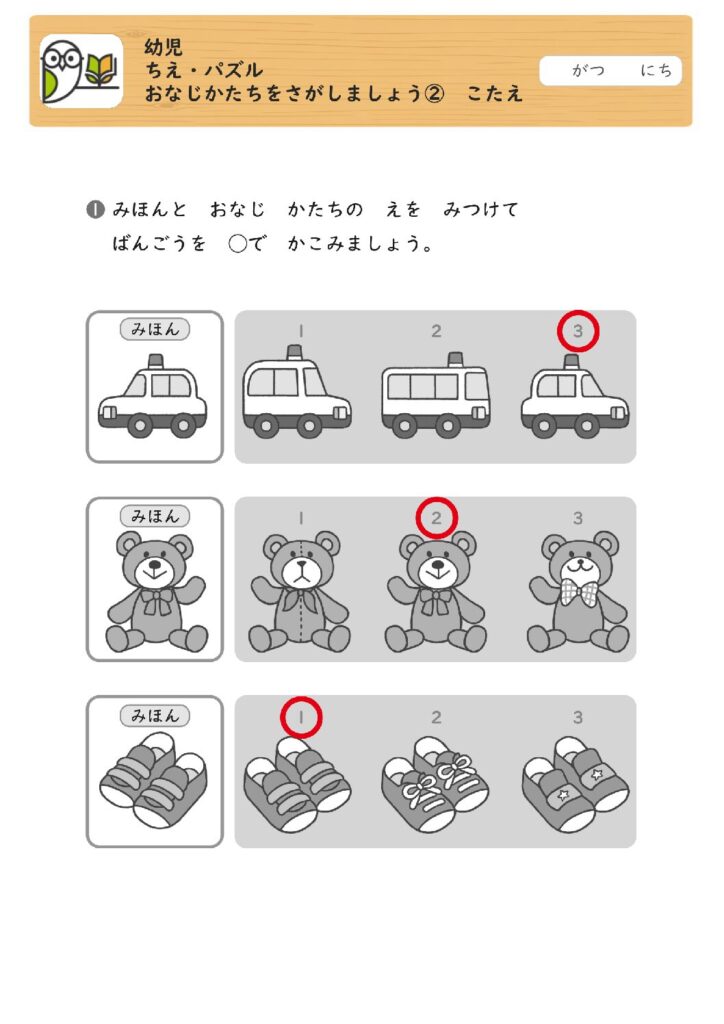 幼児
ちえ・パズル
おなじかたちをさがしましょう② こたえ

がつ にち

❶ みほんと おなじ かたちの えを みつけて ばんごうを ◯で かこみましょう。

みほん

1 2 3

みほん

1 2 3

みほん

1 2 3