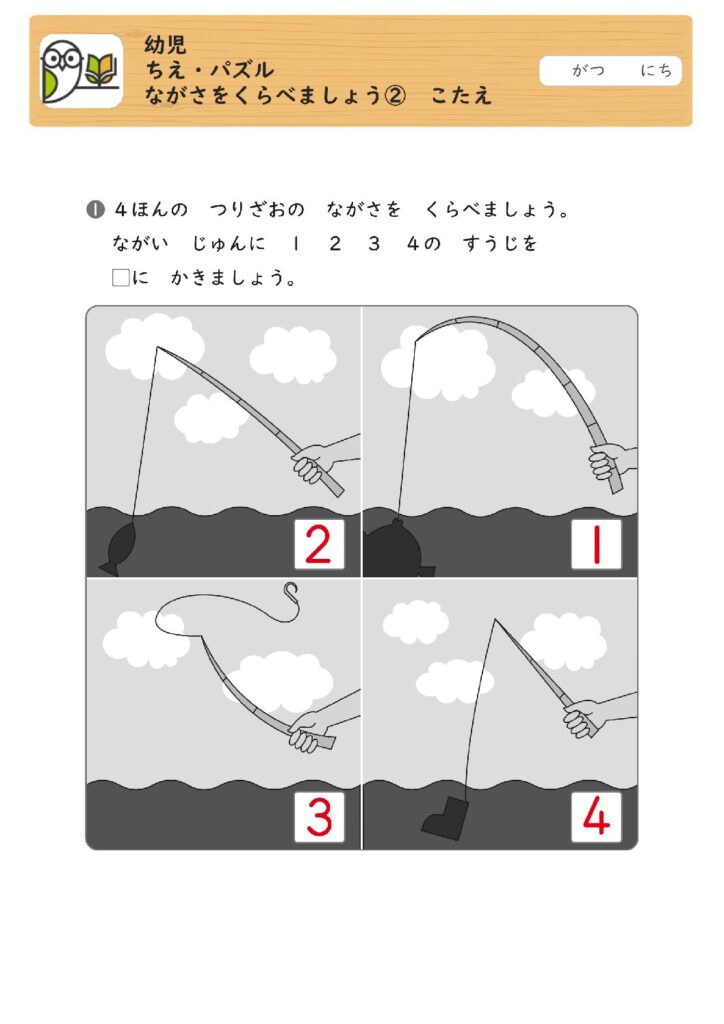 幼児
ちえ・パズル
ながさをくらべましょう② こたえ

がつ にち

❶ 4ほんの つりざおの ながさを くらべましょう。
ながい じゅんに 1 2 3 4の すうじを
□に かきましょう。

2

1

3

4